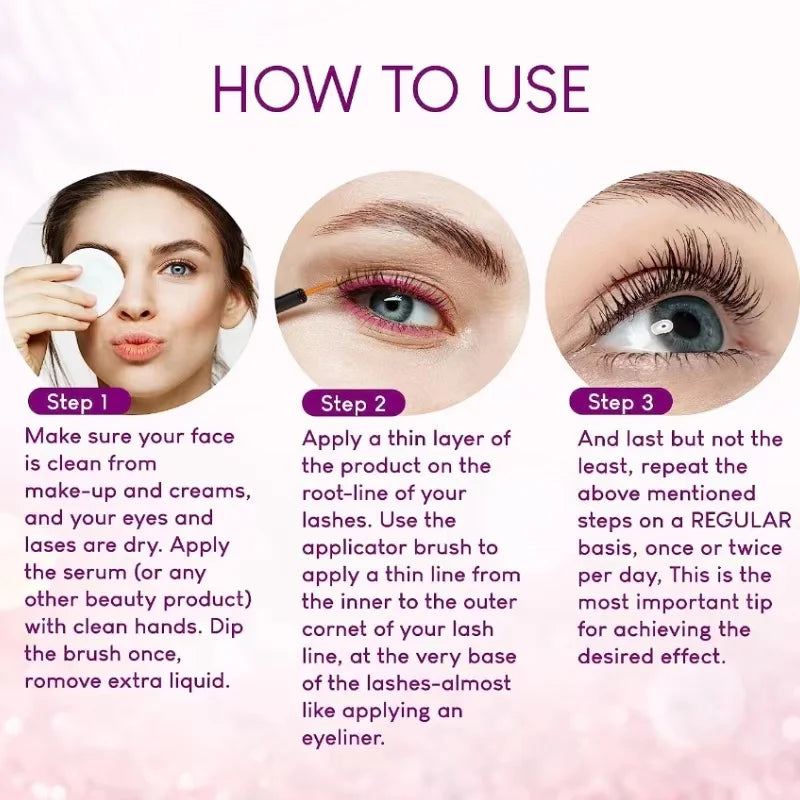 HOW TO USE

Step 1

Make sure your face is clean from make-up and creams, and your eyes and lases are dry. Apply the serum (or any other beauty product) with clean hands. Dip the brush once, romove extra liquid.

Step 2

Apply a thin layer of the product on the root-line of your lashes. Use the applicator brush to apply a thin line from the inner to the outer cornet of your lash line, at the very base of the lashes-almost like applying an eyeliner.

Step 3

And last but not the least, repeat the above mentioned steps on a REGULAR basis, once or twice per day, This is the most important tip for achieving the desired effect.